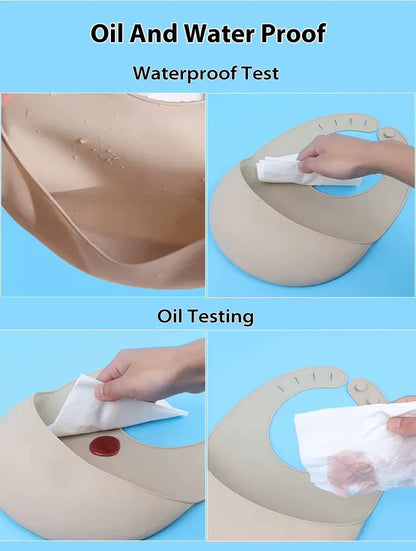 Oil And Water Proof

Waterproof Test

Oil Testing